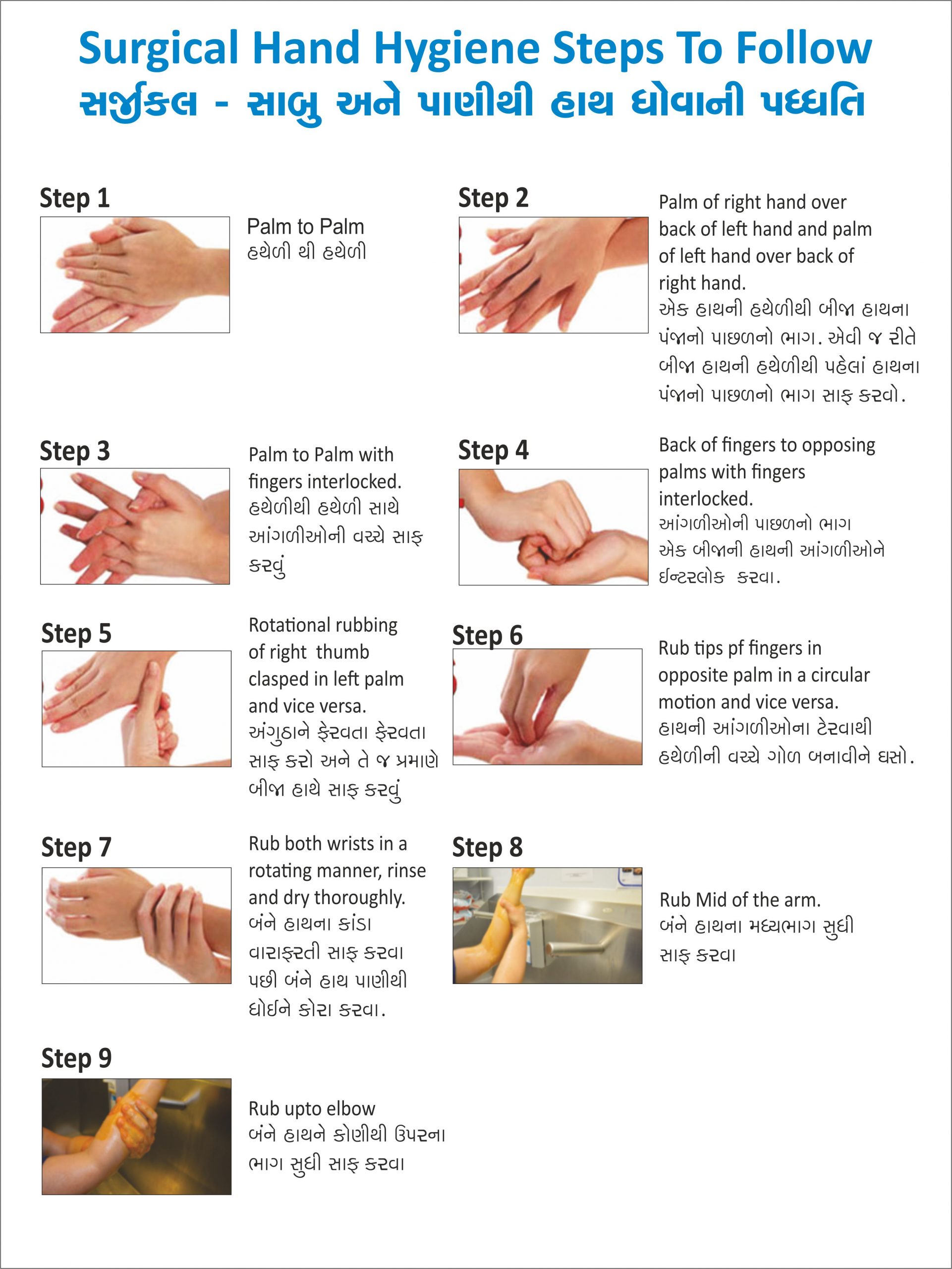 Surgical Hand Hygiene Steps To Follow
સર્જીકલ - સાબુ અને પાણીથી હાથ ધોવાની પધ્ધતિ

Step 1

Palm to Palm
હથેળી થી હથેળી

Step 2

Palm of right hand over back of left hand and palm of left hand over back of right hand.
એક હાથની હથેળીથી બીજા હાથના પંજાનો પાછળનો ભાગ. એવી જ રીતે બીજા હાથની હથેળીથી પહેલાં હાથના પંજાનો પાછળનો ભાગ સાફ કરવો.

Step 3

Palm to Palm with fingers interlocked.
હથેળીથી હથેળી સાથે આંગળીઓની વચ્ચે સાફ કરવું

Step 4

Back of fingers to opposing palms with fingers interlocked.
આંગળીઓની પાછળનો ભાગ એક બીજાની હાથની આંગળીઓને ઈન્ટરલોક કરવા.

Step 5

Rotational rubbing of right thumb clasped in left palm and vice versa.
અંગુઠાને ફેરવતા ફેરવતા સાફ કરો અને તે જ પ્રમાણે બીજા હાથે સાફ કરવું

Step 6

Rub tips pf fingers in opposite palm in a circular motion and vice versa.
હાથની આંગળીઓના ટેરવાથી હથેળીની વચ્ચે ગોળ બનાવીને ઘસો.

Step 7

Rub both wrists in a rotating manner, rinse and dry thoroughly.
બંને હાથના કાંડા વારાફરતી સાફ કરવા પછી બંને હાથ પાણીથી ધોઈને કોરા કરવા.

Step 8

Rub Mid of the arm.
બંને હાથના મધ્યભાગ સુધી સાફ કરવા

Step 9

Rub upto elbow
બંને હાથને કોણીથી ઉપરના ભાગ સુધી સાફ કરવા